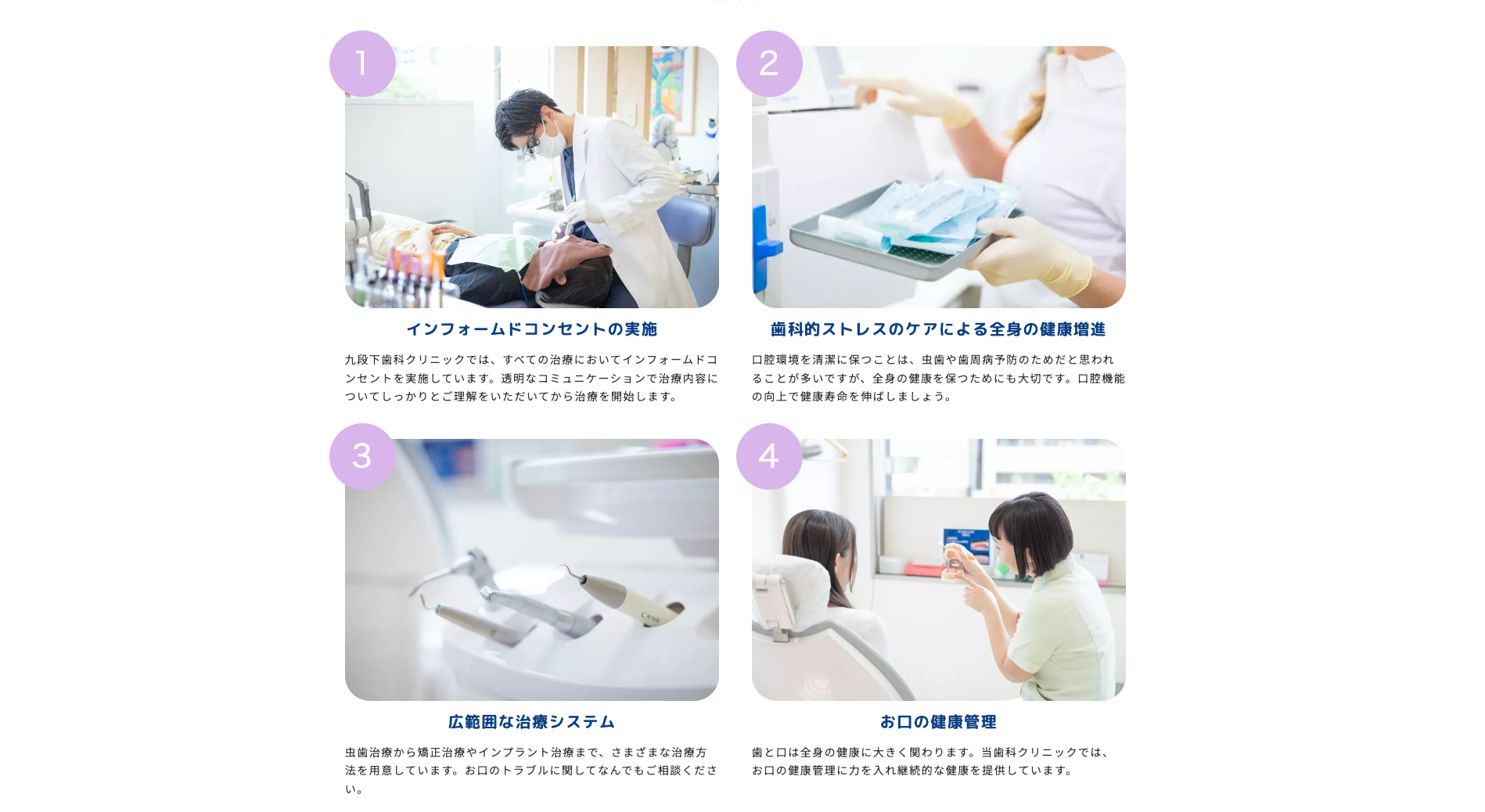 1

インフォームドコンセントの実施

九段下歯科クリニックでは、すべての治療においてインフォームドコンセントを実施しています。透明なコミュニケーションで治療内容についてしっかりとご理解をいただいてから治療を開始します。

2

歯科的ストレスのケアによる全身の健康増進

口腔環境を清潔に保つことは、虫歯や歯周病予防のためだと思われることが多いですが、全身の健康を保つためにも大切です。口腔機能の向上で健康寿命を伸ばしましょう。

3

広範囲な治療システム

虫歯治療から矯正治療やインプラント治療まで、さまざまな治療方法を用意しています。お口のトラブルに関してなんでもご相談ください。

4

お口の健康管理

歯と口は全身の健康に大きく関わります。当歯科クリニックでは、お口の健康管理に力を入れ継続的な健康を提供しています。